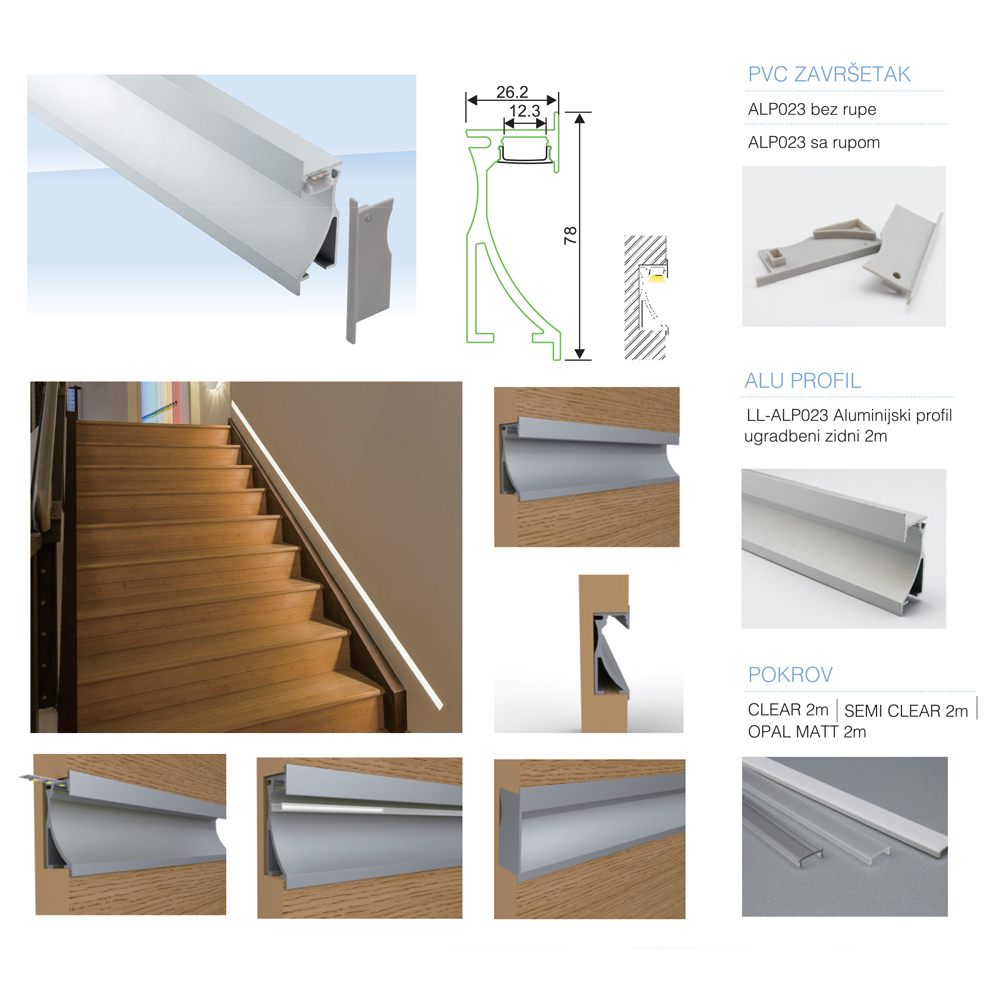 26.2

12.3

78

PVC ZAVRŠETAK

ALP023 bez rupe

ALP023 sa rupom

ALU PROFIL

LL-ALP023 Aluminijski profil ugradbeni zidni 2m

POKROV

CLEAR 2m | SEMI CLEAR 2m | OPAL MATT 2m